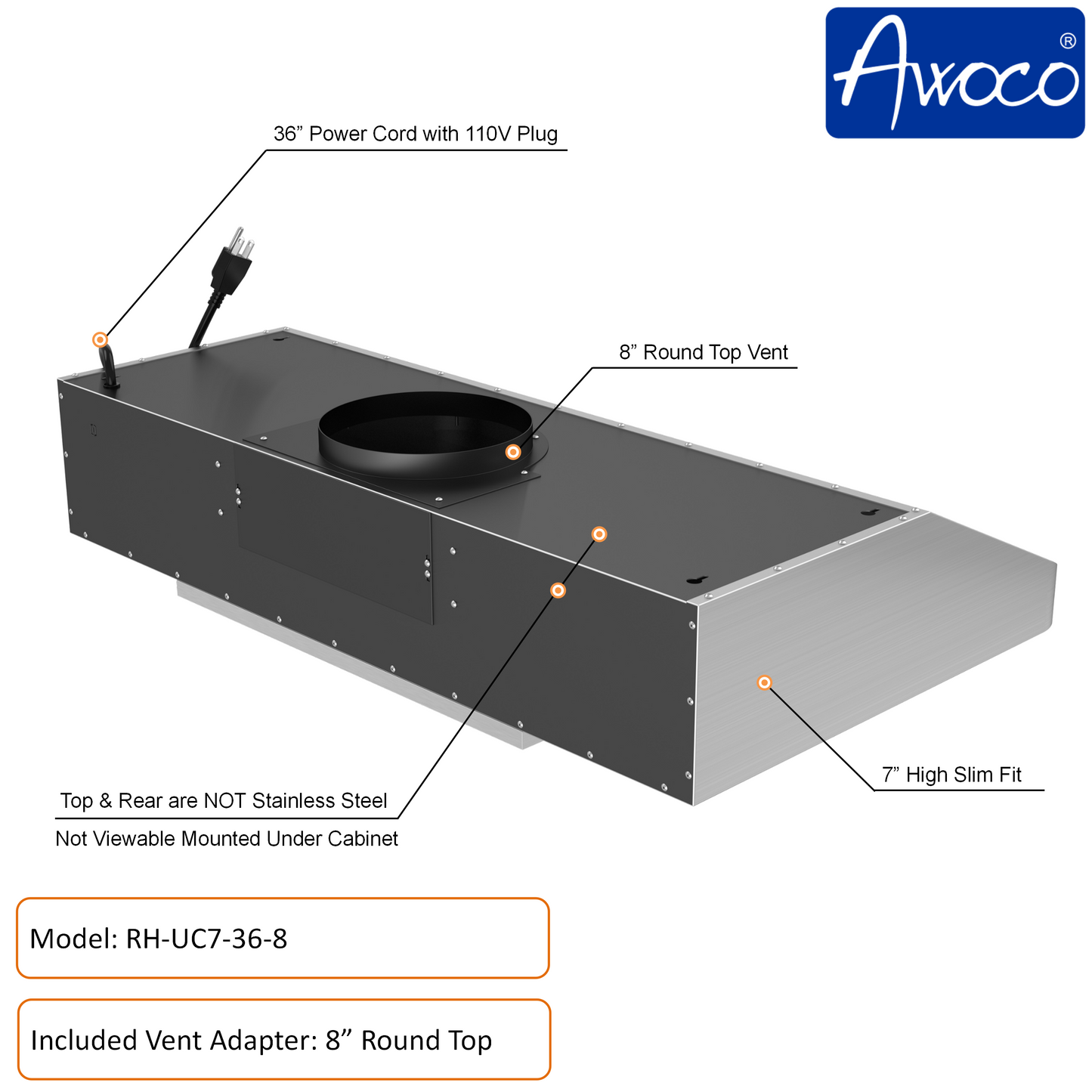 Awoco®

36” Power Cord with 110V Plug

8” Round Top Vent

7” High Slim Fit

Top & Rear are NOT Stainless Steel

Not Viewable Mounted Under Cabinet

Model: RH-UC7-36-8

Included Vent Adapter: 8” Round Top