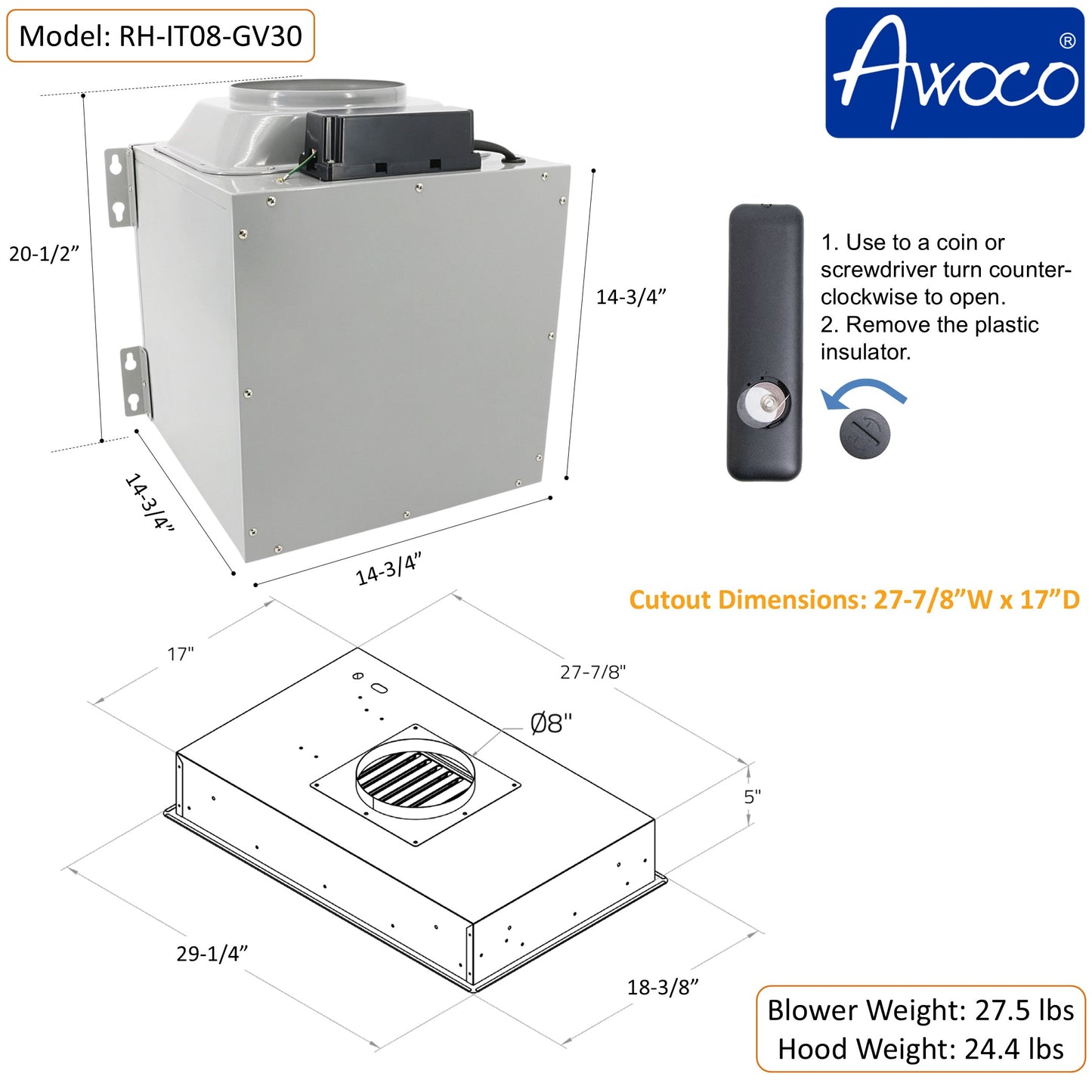 Model: RH-IT08-GV30

Awoco®

20-1/2”

14-3/4”

14-3/4”

14-3/4”

1. Use to a coin or screwdriver turn counter-clockwise to open.
2. Remove the plastic insulator.

Cutout Dimensions: 27-7/8”W x 17”D

17"

27-7/8"

Ø8"

5"

29-1/4”

18-3/8”

Blower Weight: 27.5 lbs
Hood Weight: 24.4 lbs