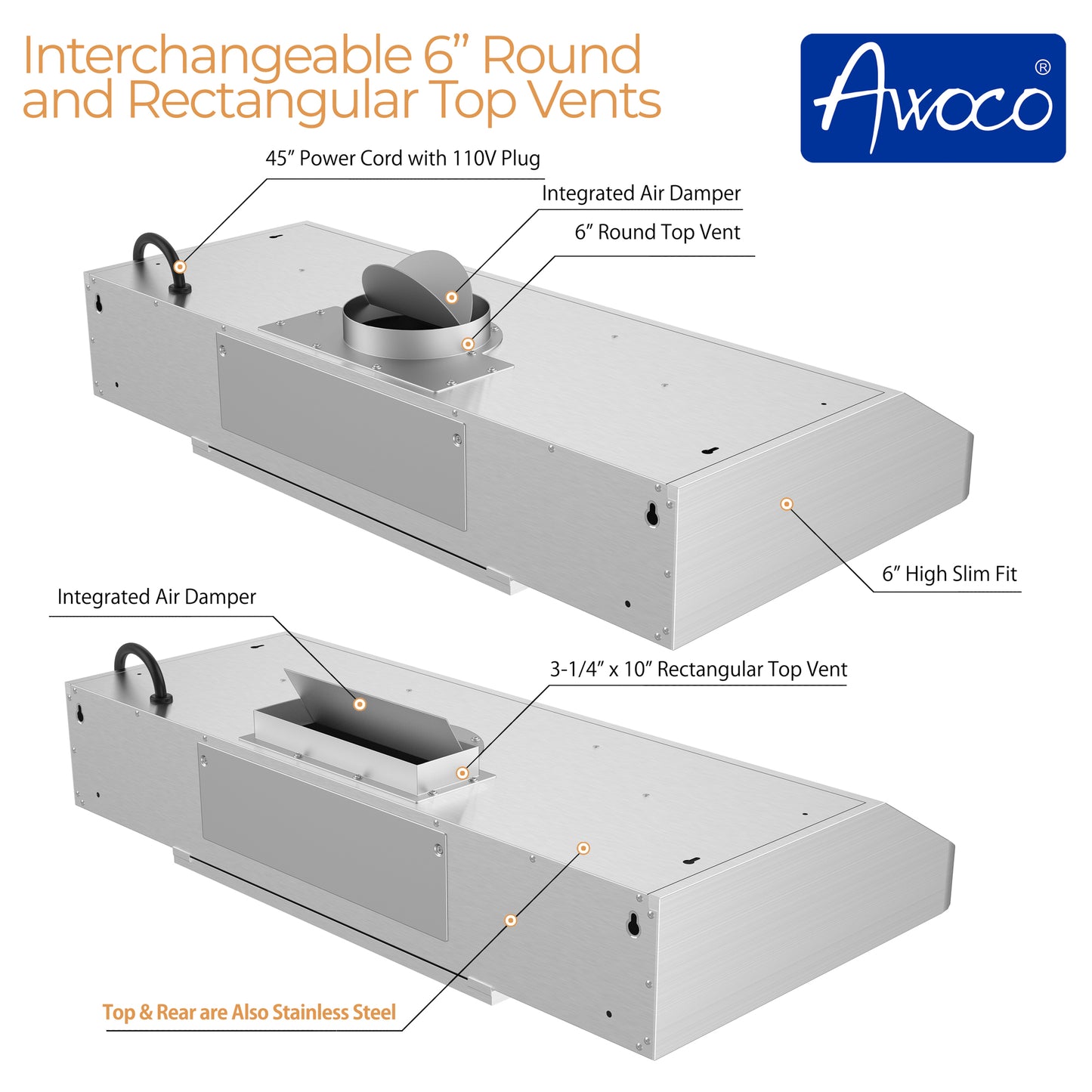 Interchangeable 6” Round and Rectangular Top Vents

Awoco®

45” Power Cord with 110V Plug

Integrated Air Damper

6” Round Top Vent

6” High Slim Fit

Integrated Air Damper

3-1/4” x 10” Rectangular Top Vent

Top & Rear are Also Stainless Steel