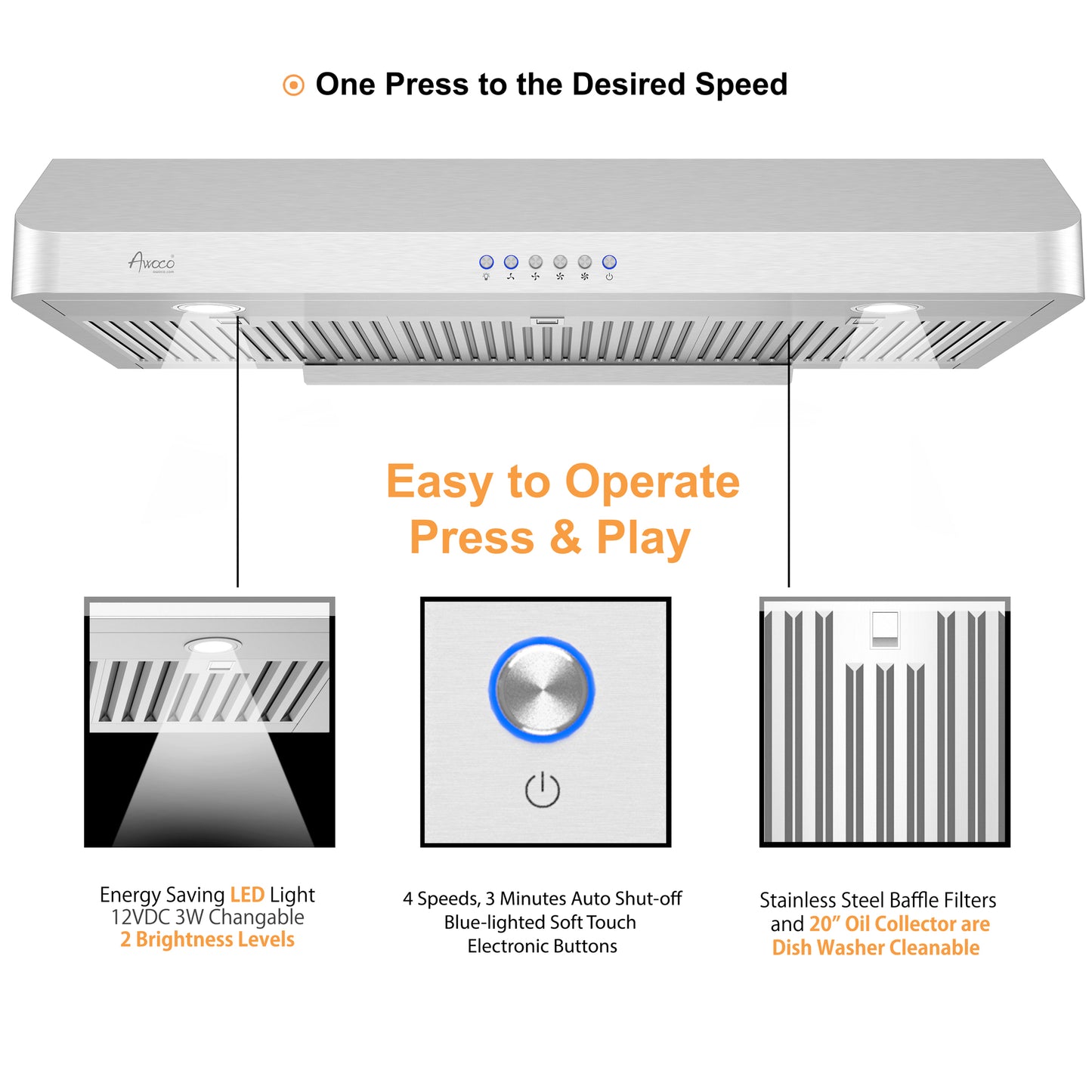 One Press to the Desired Speed

Awoco
awoco.com

Easy to Operate
Press & Play

Energy Saving LED Light
12VDC 3W Changable
2 Brightness Levels

4 Speeds, 3 Minutes Auto Shut-off
Blue-lighted Soft Touch
Electronic Buttons

Stainless Steel Baffle Filters
and 20" Oil Collector are
Dish Washer Cleanable