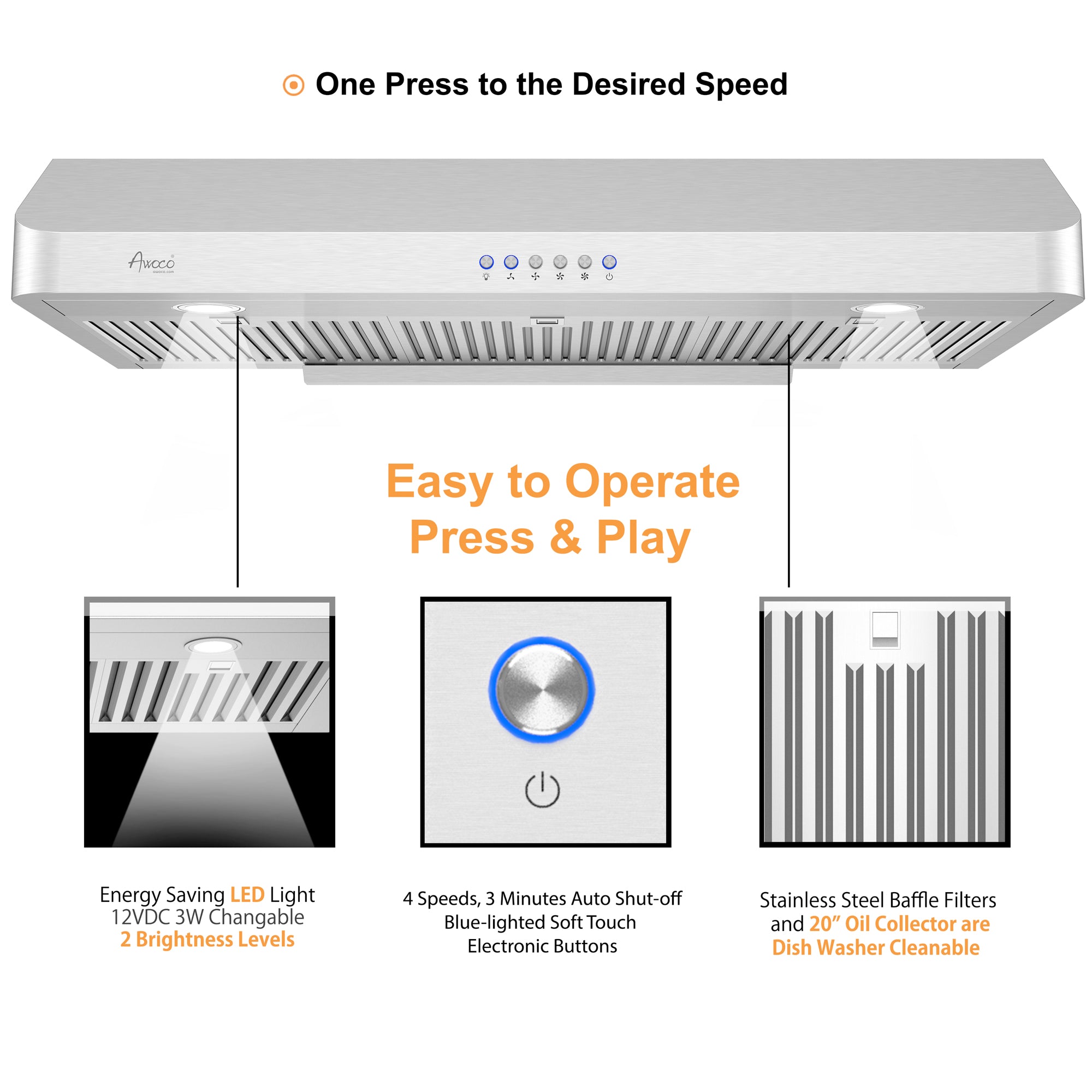 One Press to the Desired Speed

Awoco
awoco.com

Easy to Operate
Press & Play

Energy Saving LED Light
12VDC 3W Changable
2 Brightness Levels

4 Speeds, 3 Minutes Auto Shut-off
Blue-lighted Soft Touch
Electronic Buttons

Stainless Steel Baffle Filters
and 20" Oil Collector are
Dish Washer Cleanable